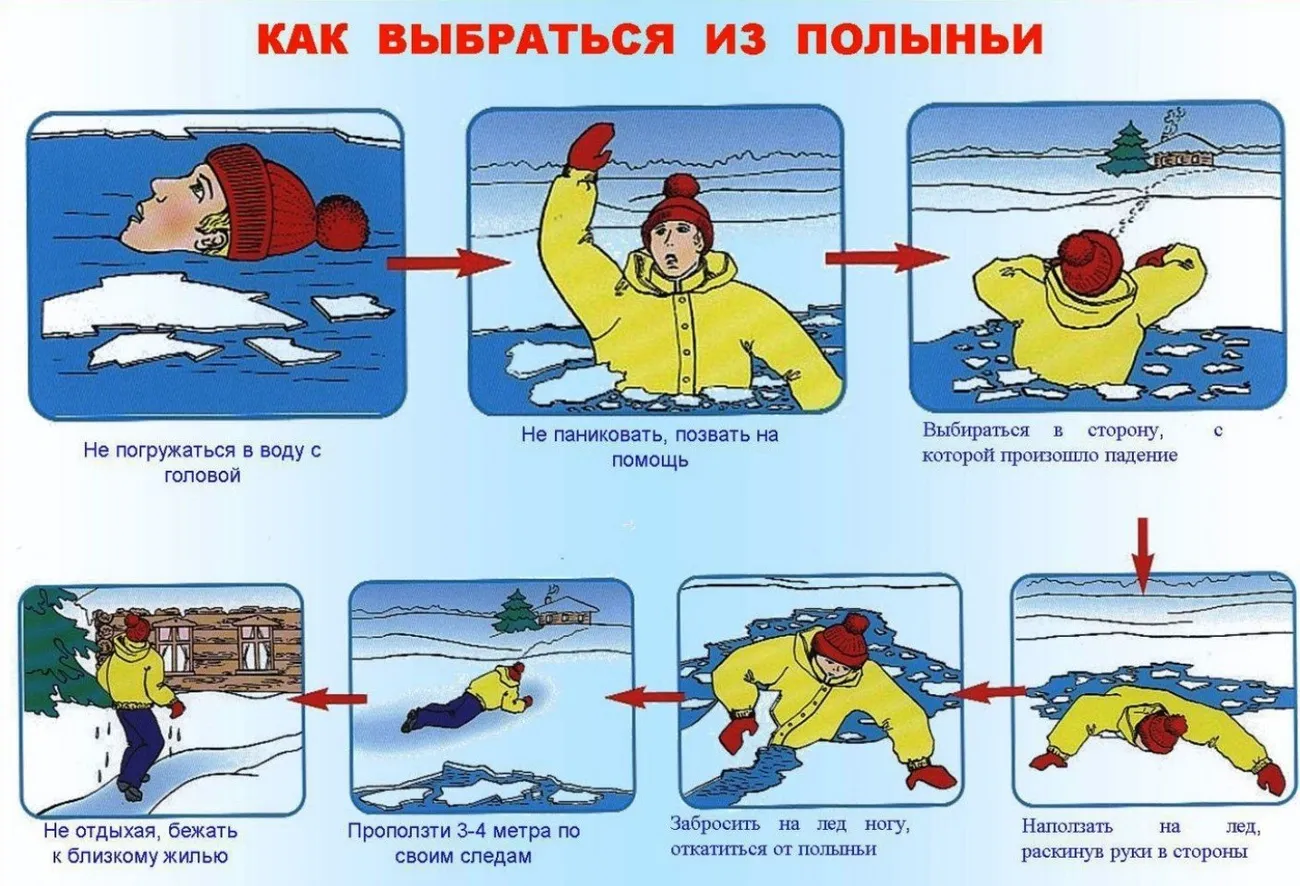 КАК ВЫБРАТЬСЯ ИЗ ПОЛЫНЬИ

Не погружаться в воду с головой

Не паниковать, позвать на помощь

Выбираться в сторону, с которой произошло падение

Наползать на лед, раскинув руки в стороны

Забросить на лед ногу, откатиться от полыньи

Проползти 3-4 метра по своим следам

Не отдыхая, бежать к близкому жилью